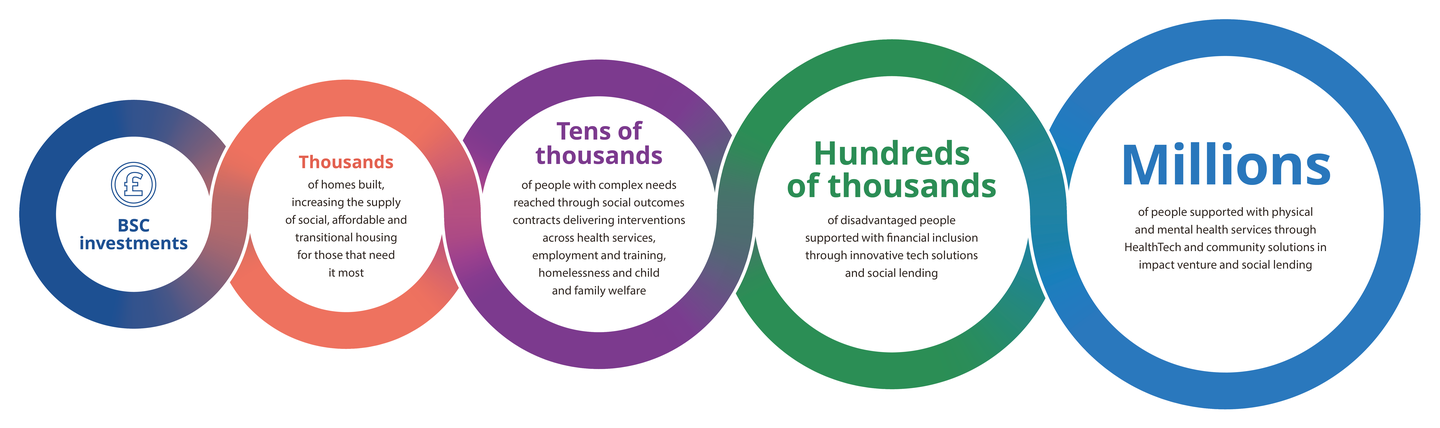 £
BSC investments

Thousands
of homes built, increasing the supply of social, affordable and transitional housing for those that need it most

Tens of thousands
of people with complex needs reached through social outcomes contracts delivering interventions across health services, employment and training, homelessness and child and family welfare

Hundreds of thousands
of disadvantaged people supported with financial inclusion through innovative tech solutions and social lending

Millions
of people supported with physical and mental health services through HealthTech and community solutions in impact venture and social lending